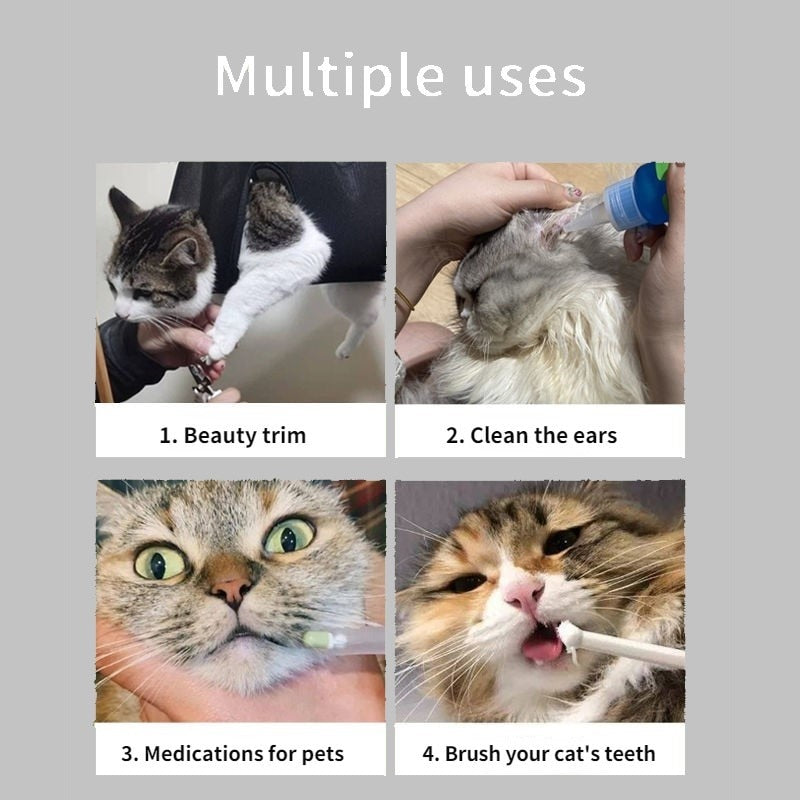 Multiple uses

1. Beauty trim

2. Clean the ears

3. Medications for pets

4. Brush your cat's teeth